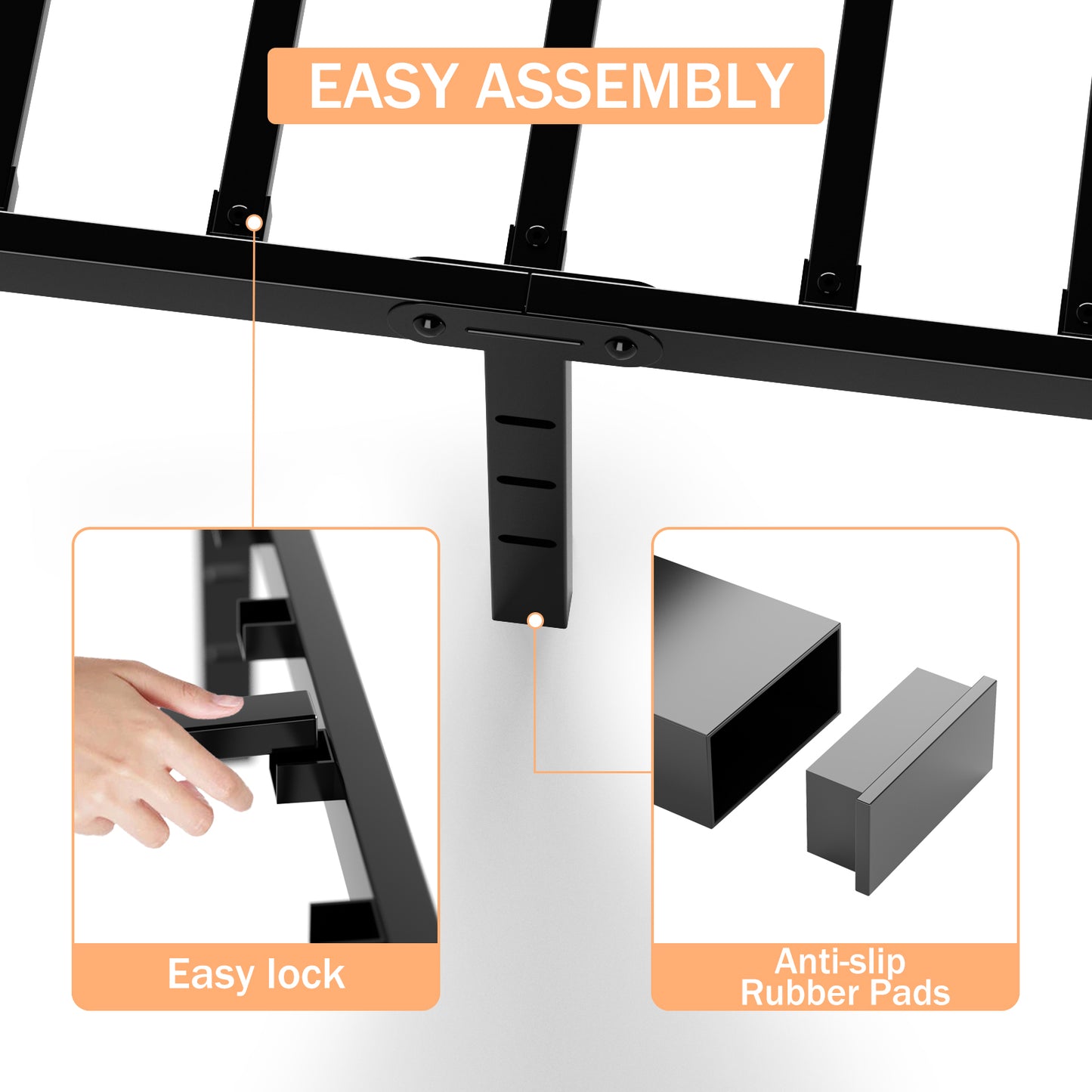 EASY ASSEMBLY

Easy lock

Anti-slip Rubber Pads